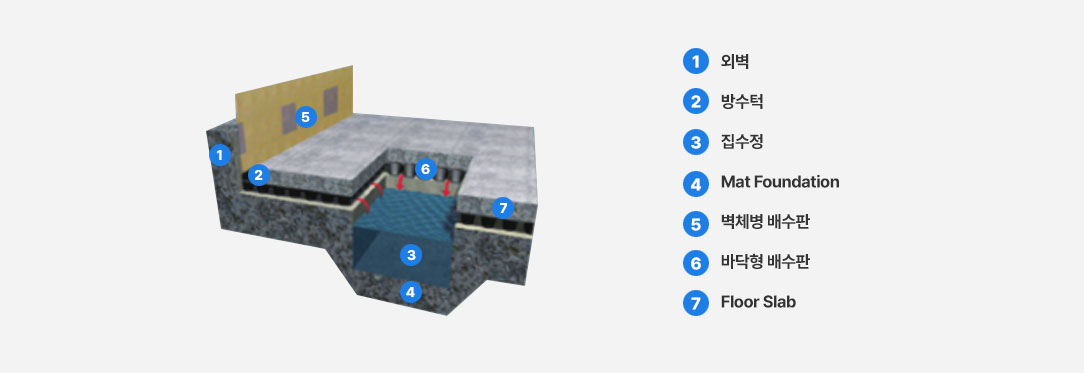 5
1
2
6
7
3
4

1 외벽
2 방수턱
3 집수정
4 Mat Foundation
5 벽체병 배수판
6 바닥형 배수판
7 Floor Slab